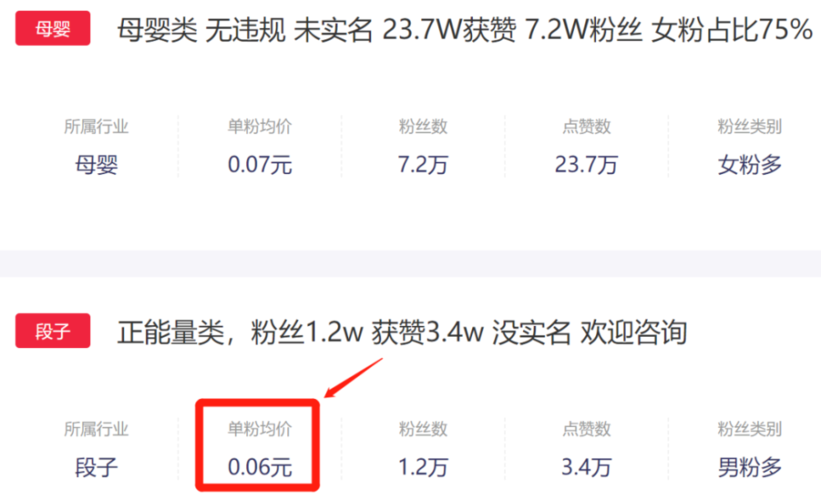 母婴

母婴类 无违规 未实名 23.7W获赞 7.2W粉丝 女粉占比75%

| 所属行业 | 单粉均价 | 粉丝数 | 点赞数 | 粉丝类别 |
|---|---|---|---|---|
| 母婴 | 0.07元 | 7.2万 | 23.7万 | 女粉多 |

段子

正能量类，粉丝1.2w 获赞3.4w 没实名 欢迎咨询

| 所属行业 | 单粉均价 | 粉丝数 | 点赞数 | 粉丝类别 |
|---|---|---|---|---|
| 段子 | 0.06元 | 1.2万 | 3.4万 | 男粉多 |